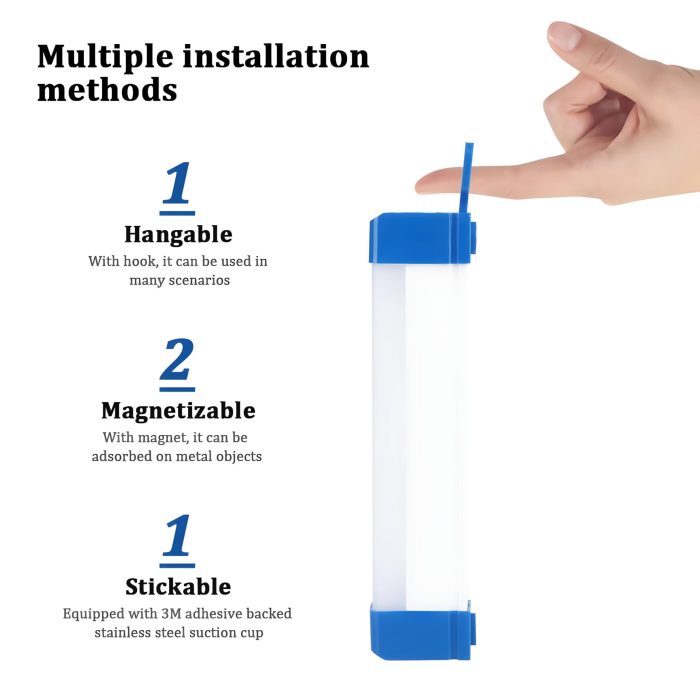 Multiple installation methods

1

Hangable

With hook, it can be used in many scenarios

2

Magnetizable

With magnet, it can be adsorbed on metal objects

1

Stickable

Equipped with 3M adhesive backed stainless steel suction cup