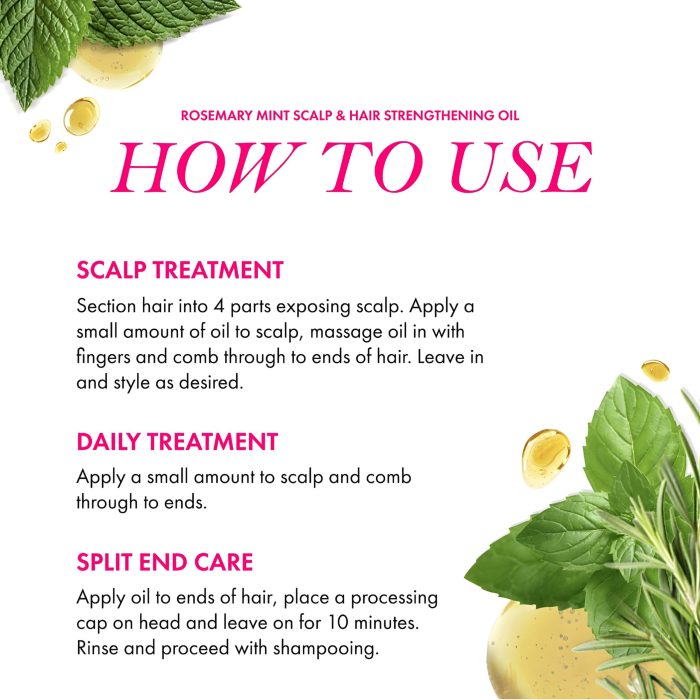 ROSEMARY MINT SCALP & HAIR STRENGTHENING OIL

HOW TO USE

SCALP TREATMENT

Section hair into 4 parts exposing scalp. Apply a small amount of oil to scalp, massage oil in with fingers and comb through to ends of hair. Leave in and style as desired.

DAILY TREATMENT

Apply a small amount to scalp and comb through to ends.

SPLIT END CARE

Apply oil to ends of hair, place a processing cap on head and leave on for 10 minutes. Rinse and proceed with shampooing.