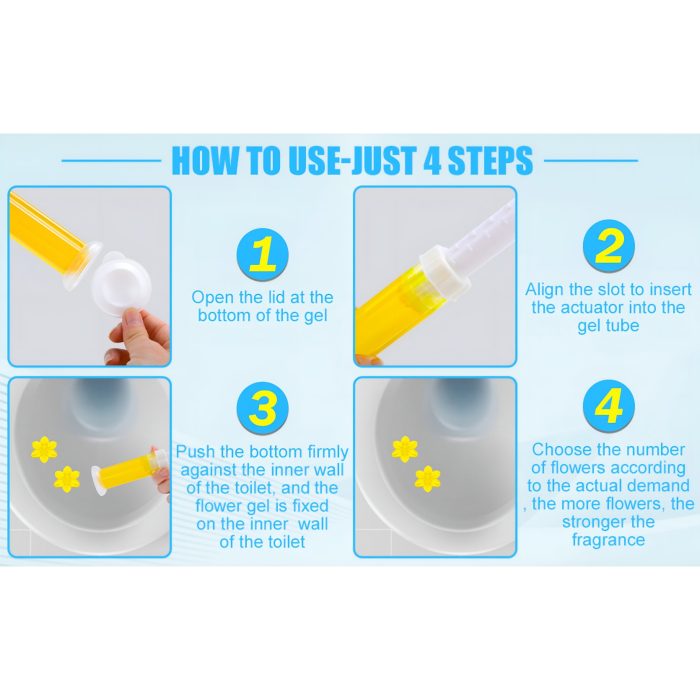 HOW TO USE-JUST 4 STEPS

1

Open the lid at the bottom of the gel

2

Align the slot to insert the actuator into the gel tube

3

Push the bottom firmly against the inner wall of the toilet, and the flower gel is fixed on the inner wall of the toilet

4

Choose the number of flowers according to the actual demand , the more flowers, the stronger the fragrance