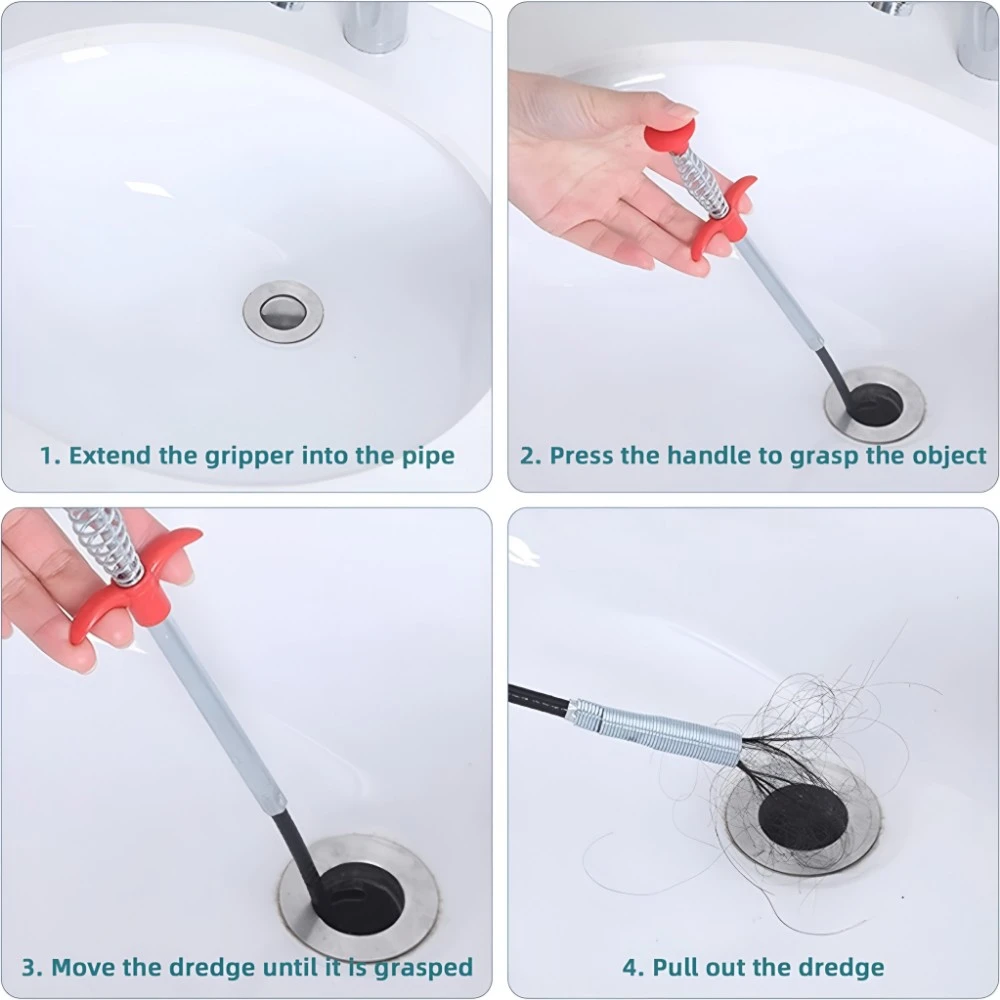 1. Extend the gripper into the pipe

2. Press the handle to grasp the object

3. Move the dredge until it is grasped

4. Pull out the dredge